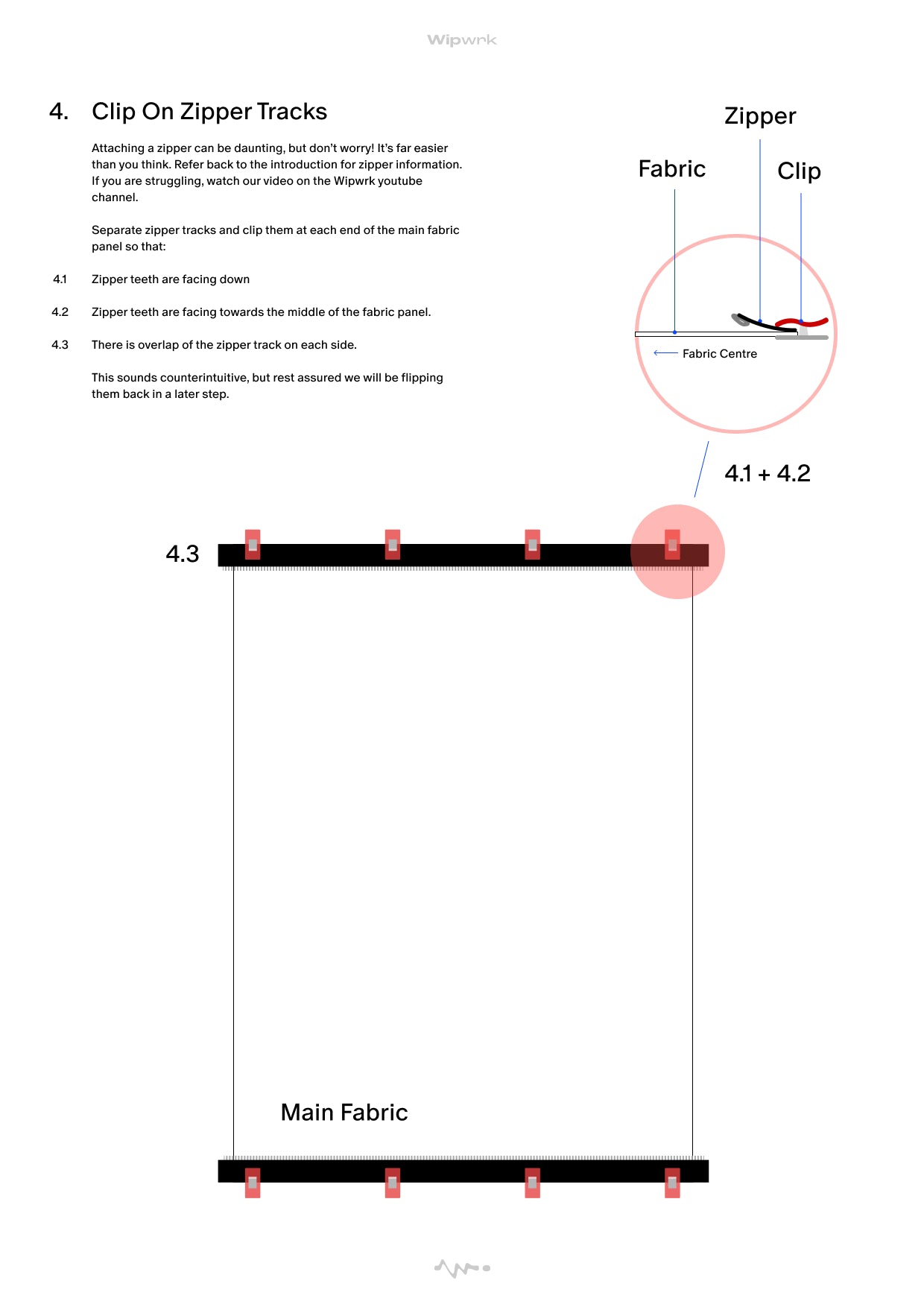 Wipwrk

4. Clip On Zipper Tracks

Attaching a zipper can be daunting, but don't worry! It's far easier than you think. Refer back to the introduction for zipper information. If you are struggling, watch our video on the Wipwrk youtube channel.

Separate zipper tracks and clip them at each end of the main fabric panel so that:

4.1 Zipper teeth are facing down

4.2 Zipper teeth are facing towards the middle of the fabric panel.

4.3 There is overlap of the zipper track on each side.

This sounds counterintuitive, but rest assured we will be flipping them back in a later step.

Zipper

Fabric

Clip

Fabric Centre

4.1 + 4.2

4.3

Main Fabric