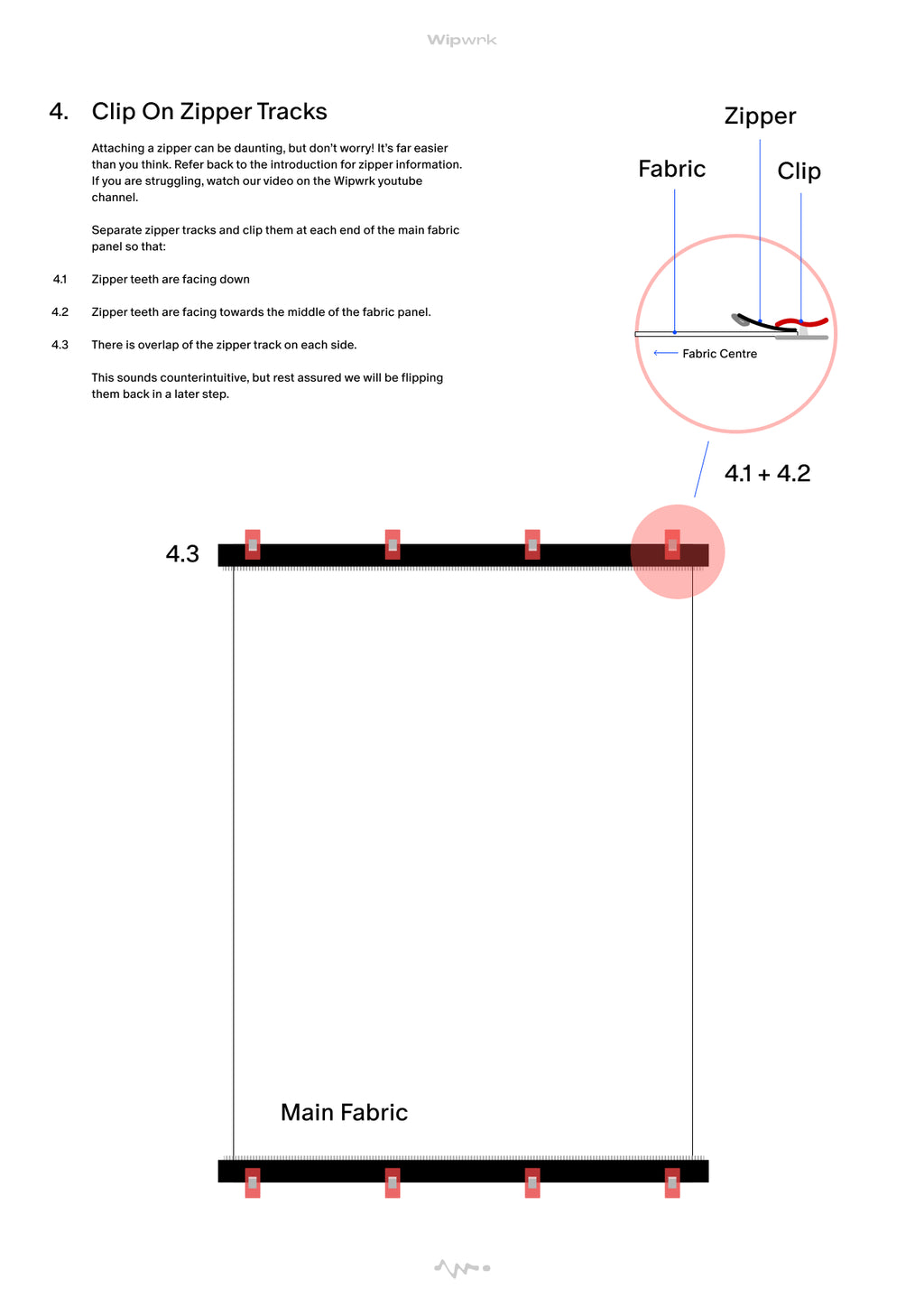 Wipwrk

4. Clip On Zipper Tracks

Attaching a zipper can be daunting, but don't worry! It's far easier than you think. Refer back to the introduction for zipper information. If you are struggling, watch our video on the Wipwrk youtube channel.

Separate zipper tracks and clip them at each end of the main fabric panel so that:

4.1 Zipper teeth are facing down

4.2 Zipper teeth are facing towards the middle of the fabric panel.

4.3 There is overlap of the zipper track on each side.

This sounds counterintuitive, but rest assured we will be flipping them back in a later step.

Zipper

Fabric

Clip

Fabric Centre

4.1 + 4.2

4.3

Main Fabric